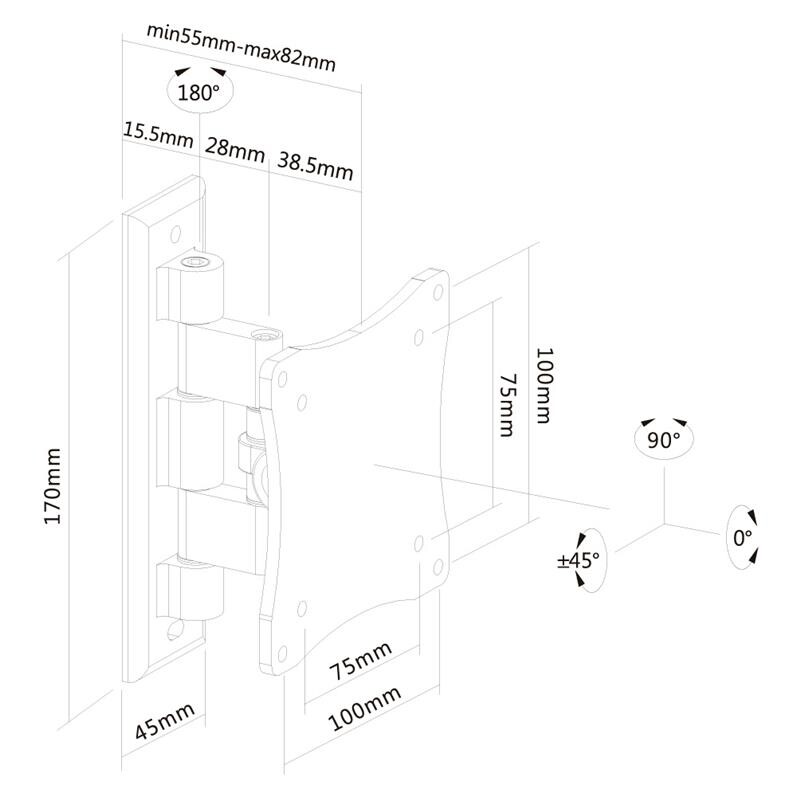 min55mm-max82mm
180°
15.5mm 28mm 38.5mm
170mm
100mm
75mm
90°
0°
±45°
75mm
100mm
45mm