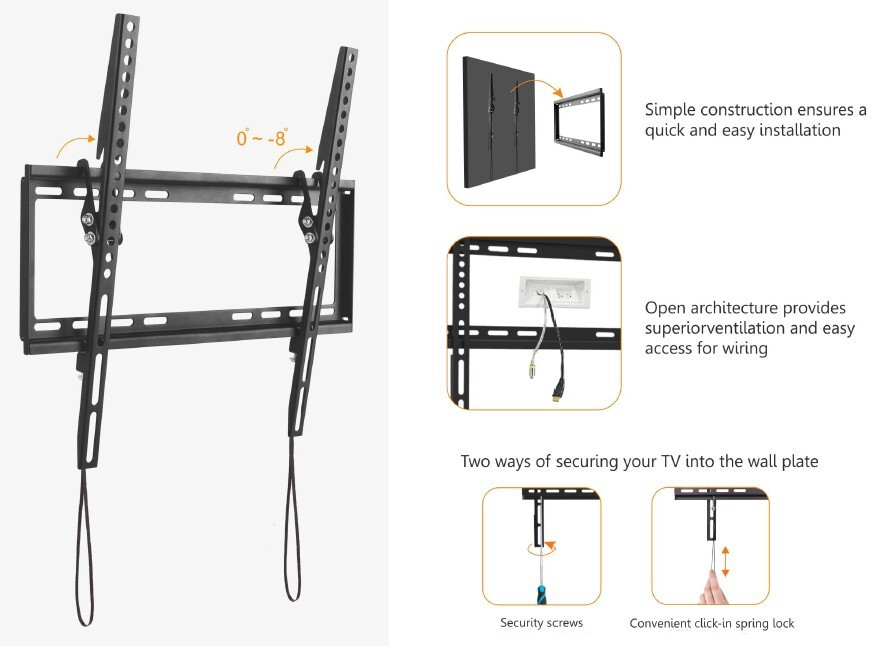 $0^{\circ} \sim -8^{\circ}$

Simple construction ensures a quick and easy installation

Open architecture provides superiorventilation and easy access for wiring

Two ways of securing your TV into the wall plate

Security screws

Convenient click-in spring lock